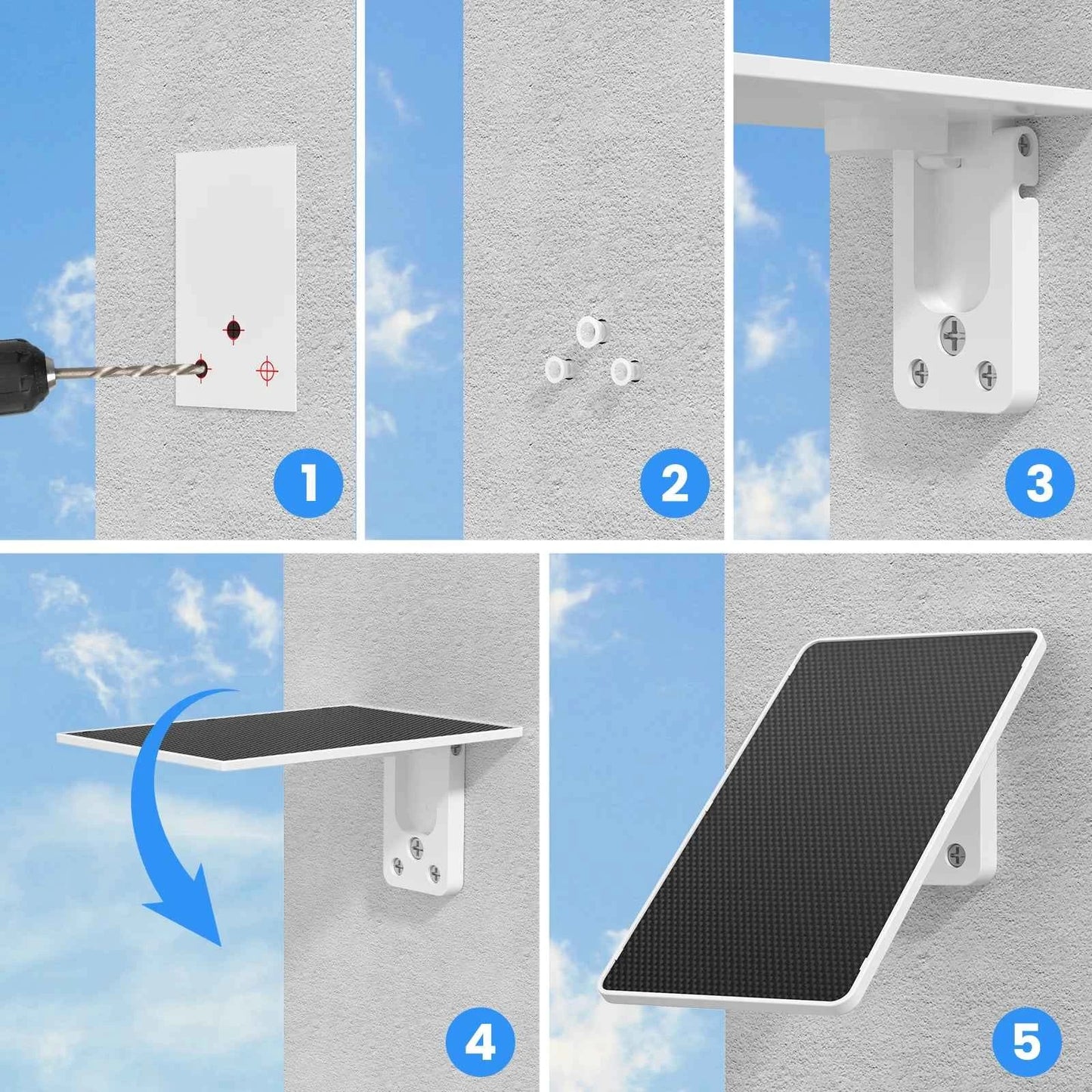 1

2

3

4

5