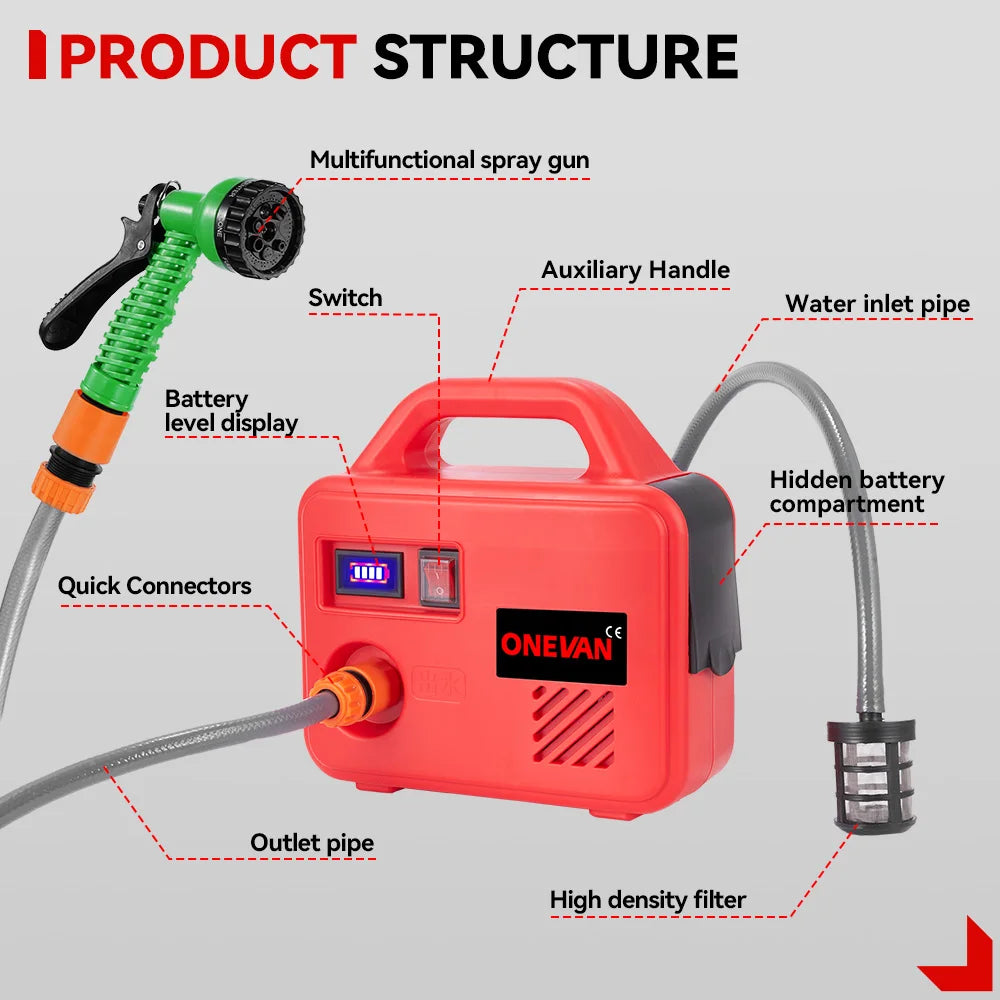 PRODUCT STRUCTURE

Multifunctional spray gun

Switch

Auxiliary Handle

Water inlet pipe

Battery level display

Hidden battery compartment

Quick Connectors

ONEVAN CE

出水

Outlet pipe

High density filter